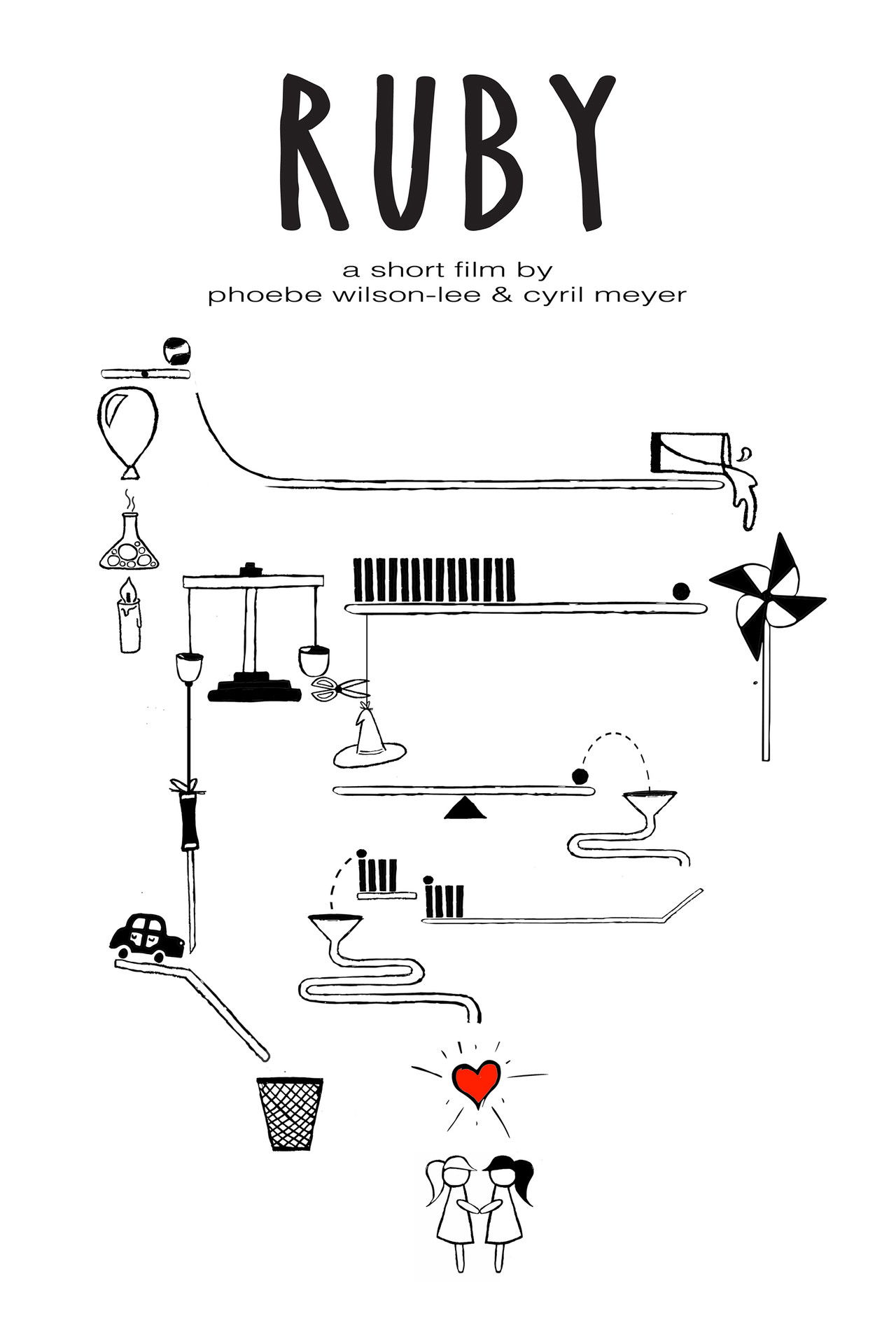 RUBY

a short film by
phoebe wilson-lee & cyril meyer