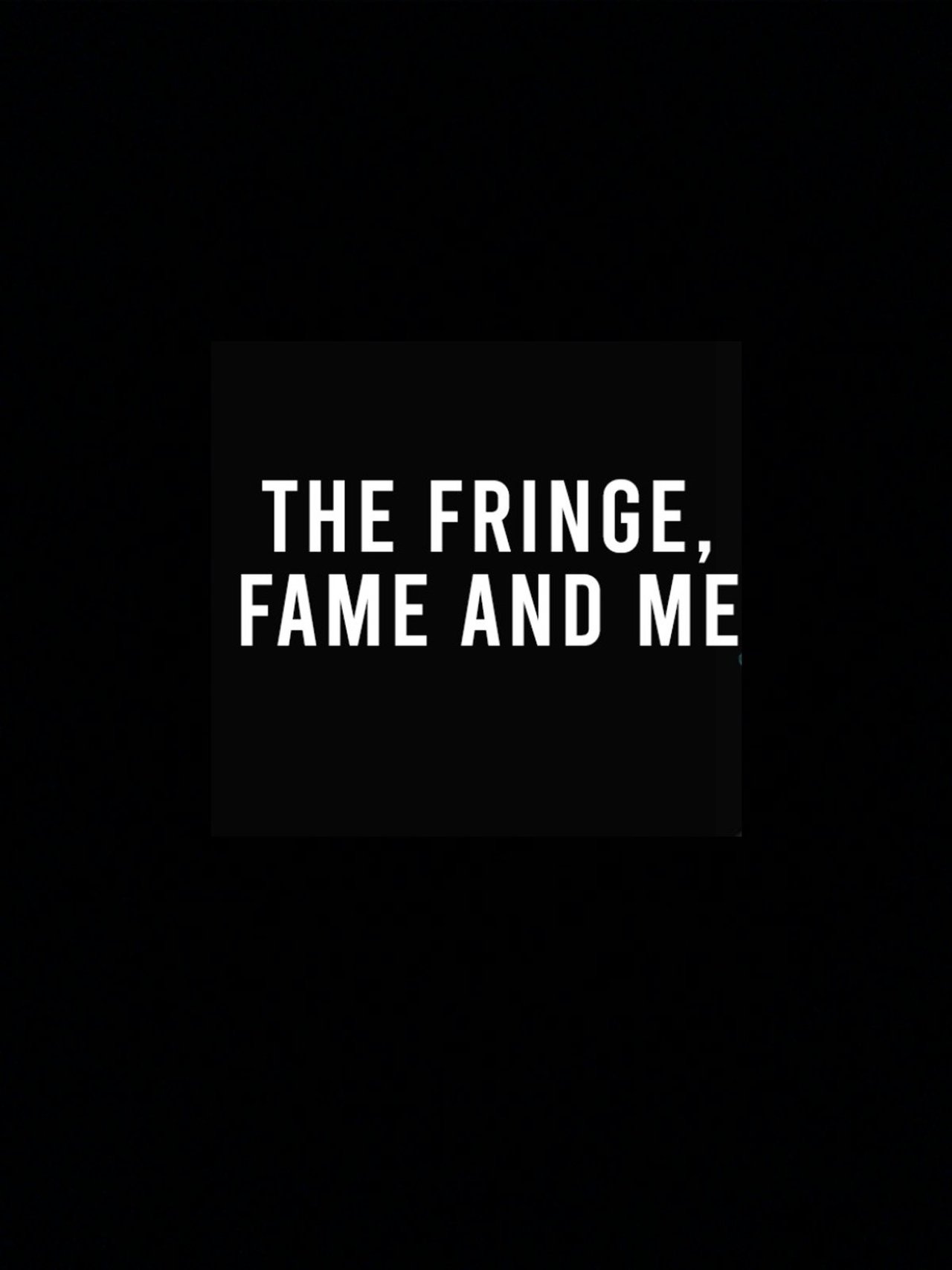 THE FRINGE,
FAME AND ME