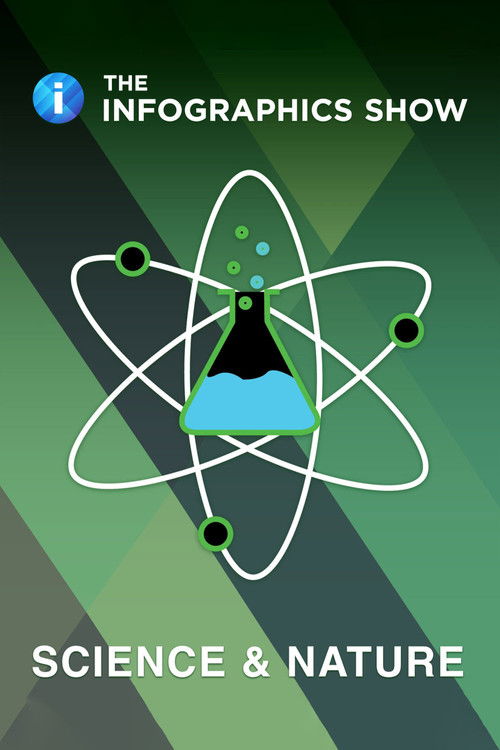 i
THE
INFOGRAPHICS SHOW

SCIENCE & NATURE