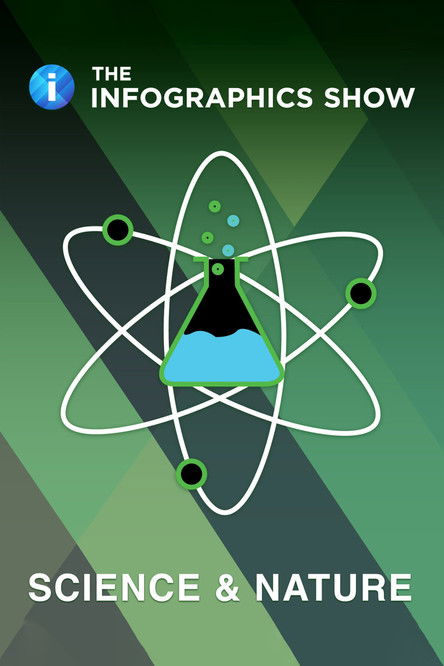 i
THE
INFOGRAPHICS SHOW

SCIENCE & NATURE