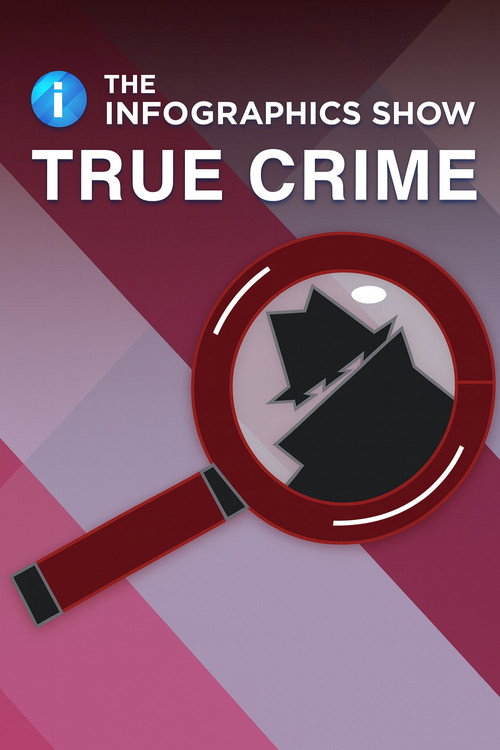 i THE INFOGRAPHICS SHOW

TRUE CRIME