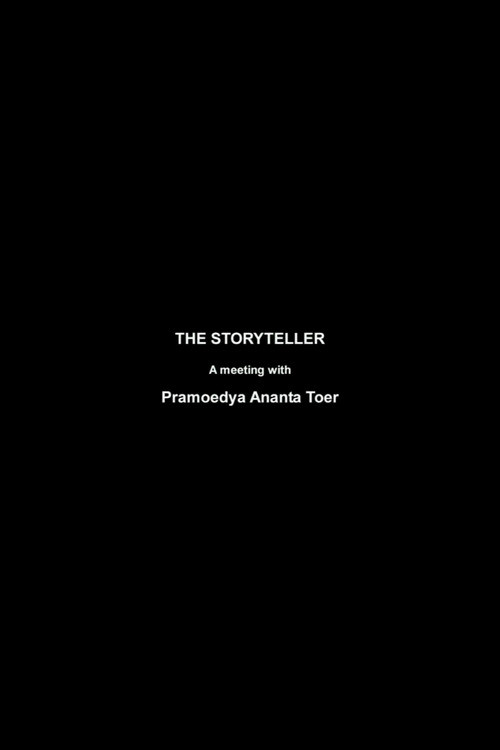 THE STORYTELLER

A meeting with

Pramoedya Ananta Toer