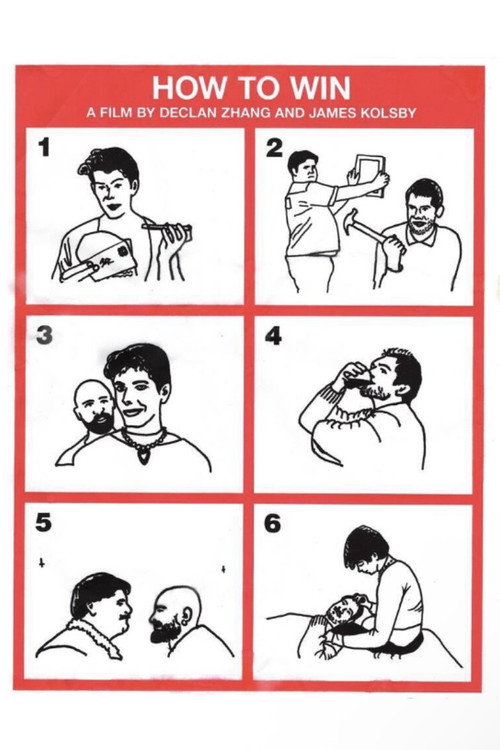 HOW TO WIN
A FILM BY DECLAN ZHANG AND JAMES KOLSBY

1

2

3

4

5

6