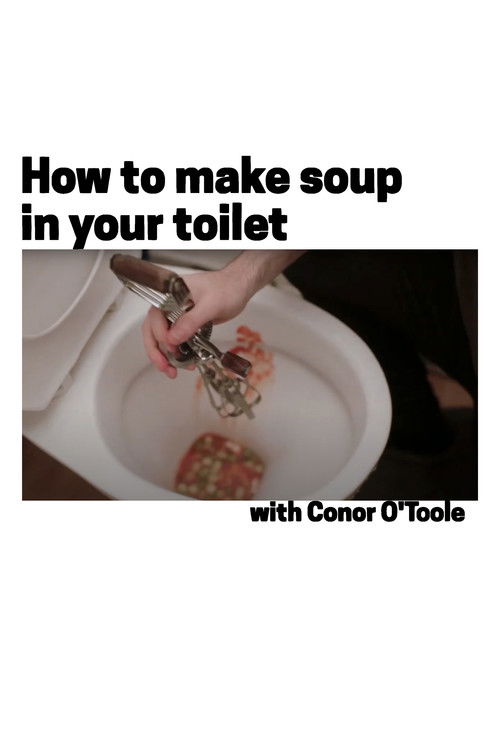 How to make soup in your toilet

with Conor O'Toole