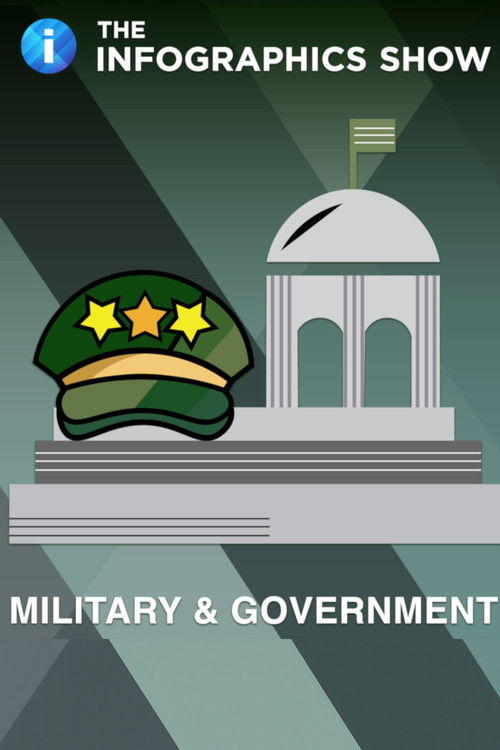 i
THE
INFOGRAPHICS SHOW

MILITARY & GOVERNMENT