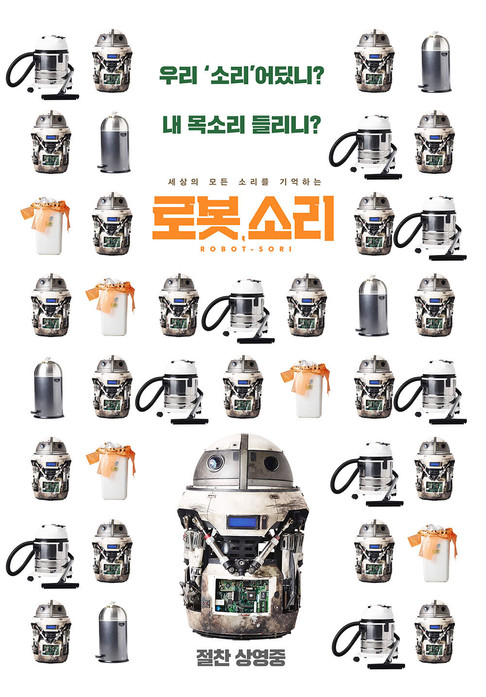 우리 '소리'어딨니?

내 목소리 들리니?

세상의 모든 소리를 기억하는

로봇, 소리

ROBOT-SORI

절찬 상영중