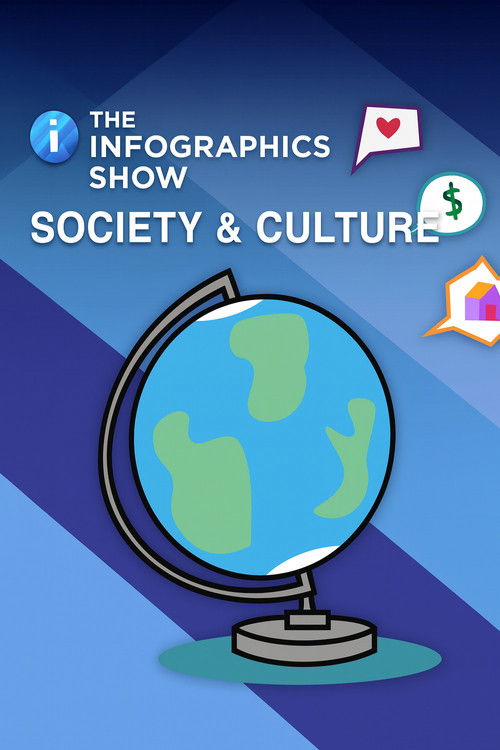 i THE INFOGRAPHICS SHOW

SOCIETY & CULTURE

$