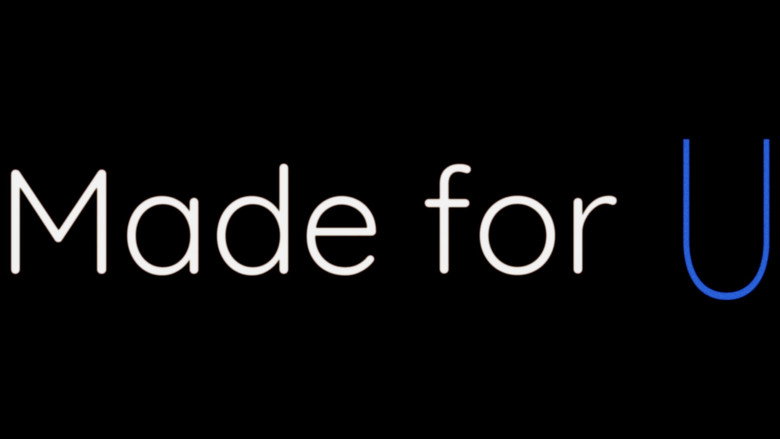 Made for U