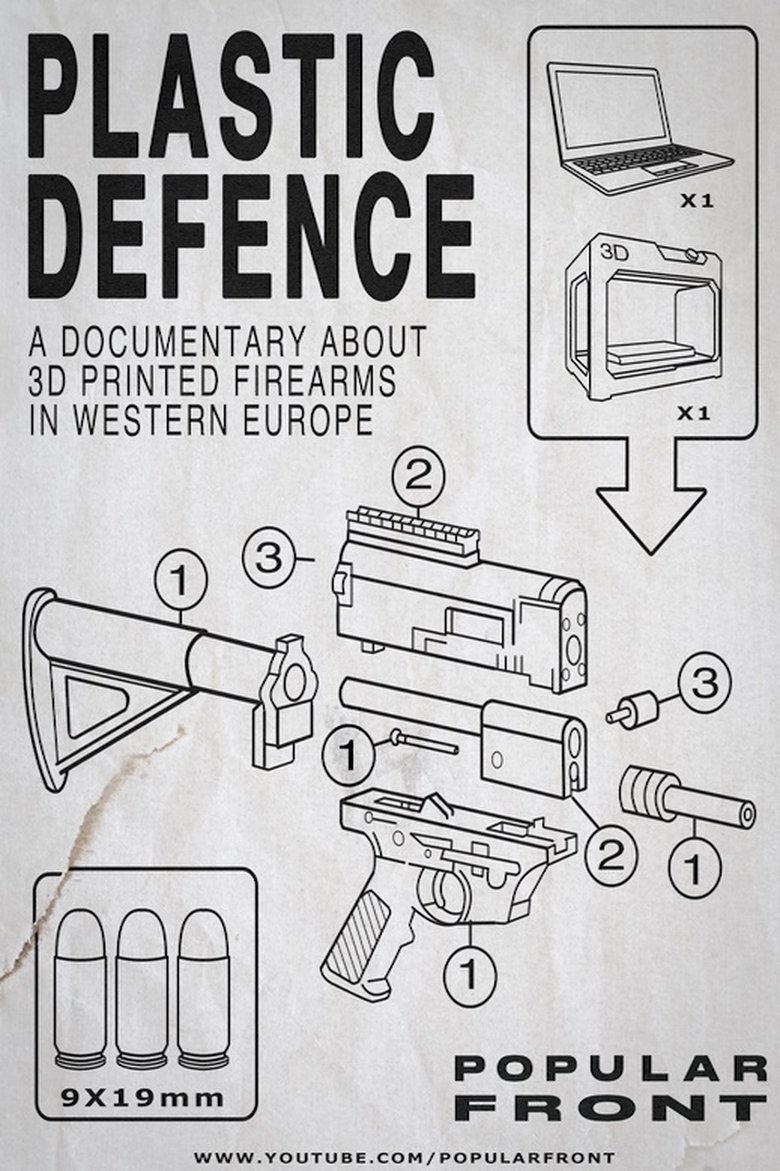 PLASTIC DEFENCE

A DOCUMENTARY ABOUT 3D PRINTED FIREARMS IN WESTERN EUROPE

X1

3D

X1

2

3

1

3

1

2

1

1

9X19mm

POPULAR FRONT

WWW.YOUTUBE.COM/POPULARFRONT